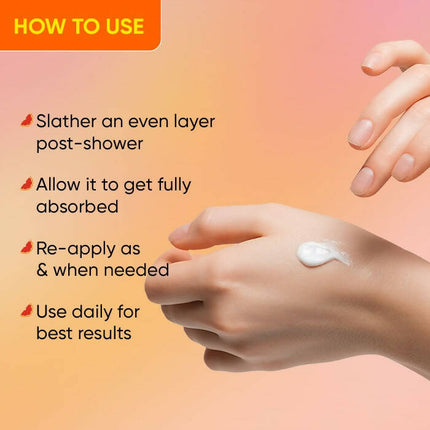 HOW TO USE

Slather an even layer post-shower

Allow it to get fully absorbed

Re-apply as & when needed

Use daily for best results