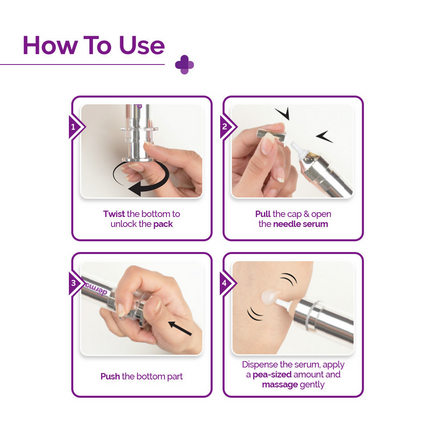 How To Use

1

Twist the bottom to unlock the pack

2

Pull the cap & open the needle serum

3

derma

Push the bottom part

4

Dispense the serum, apply a pea-sized amount and massage gently