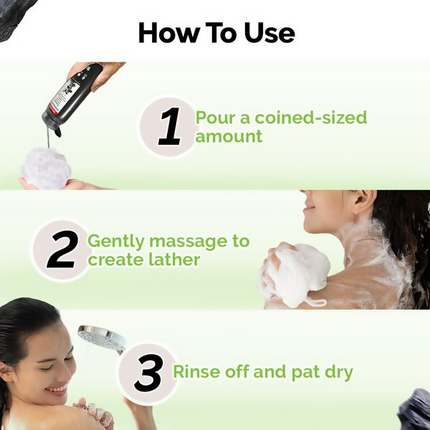 How To Use

1 Pour a coined-sized amount

2 Gently massage to create lather

3 Rinse off and pat dry