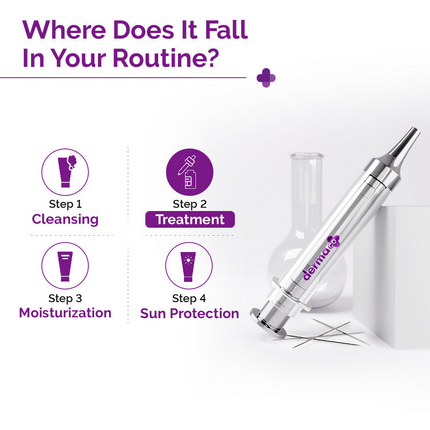 Where Does It Fall In Your Routine?

Step 1
Cleansing

Step 2
Treatment

Step 3
Moisturization

Step 4
Sun Protection

derma co