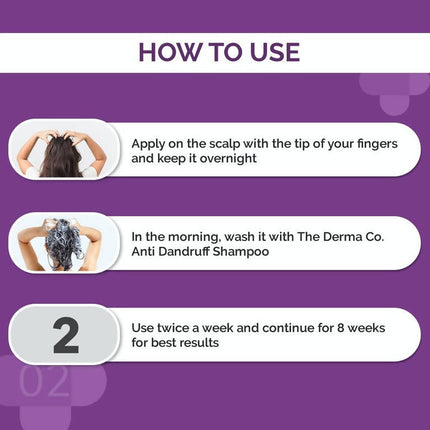 HOW TO USE

Apply on the scalp with the tip of your fingers and keep it overnight

In the morning, wash it with The Derma Co. Anti Dandruff Shampoo

2

Use twice a week and continue for 8 weeks for best results

02