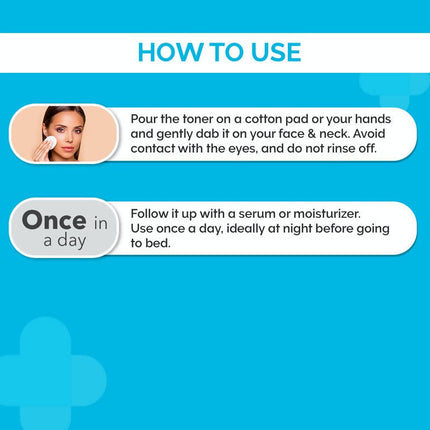 HOW TO USE

Pour the toner on a cotton pad or your hands and gently dab it on your face & neck. Avoid contact with the eyes, and do not rinse off.

Once in a day

Follow it up with a serum or moisturizer. Use once a day, ideally at night before going to bed.