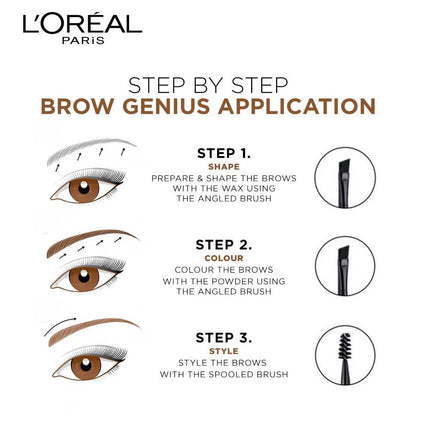 L'ORÉAL
PARIS

STEP BY STEP
BROW GENIUS APPLICATION

STEP 1.
SHAPE
PREPARE & SHAPE THE BROWS WITH THE WAX USING THE ANGLED BRUSH

STEP 2.
COLOUR
COLOUR THE BROWS WITH THE POWDER USING THE ANGLED BRUSH

STEP 3.
STYLE
STYLE THE BROWS WITH THE SPOOLED BRUSH