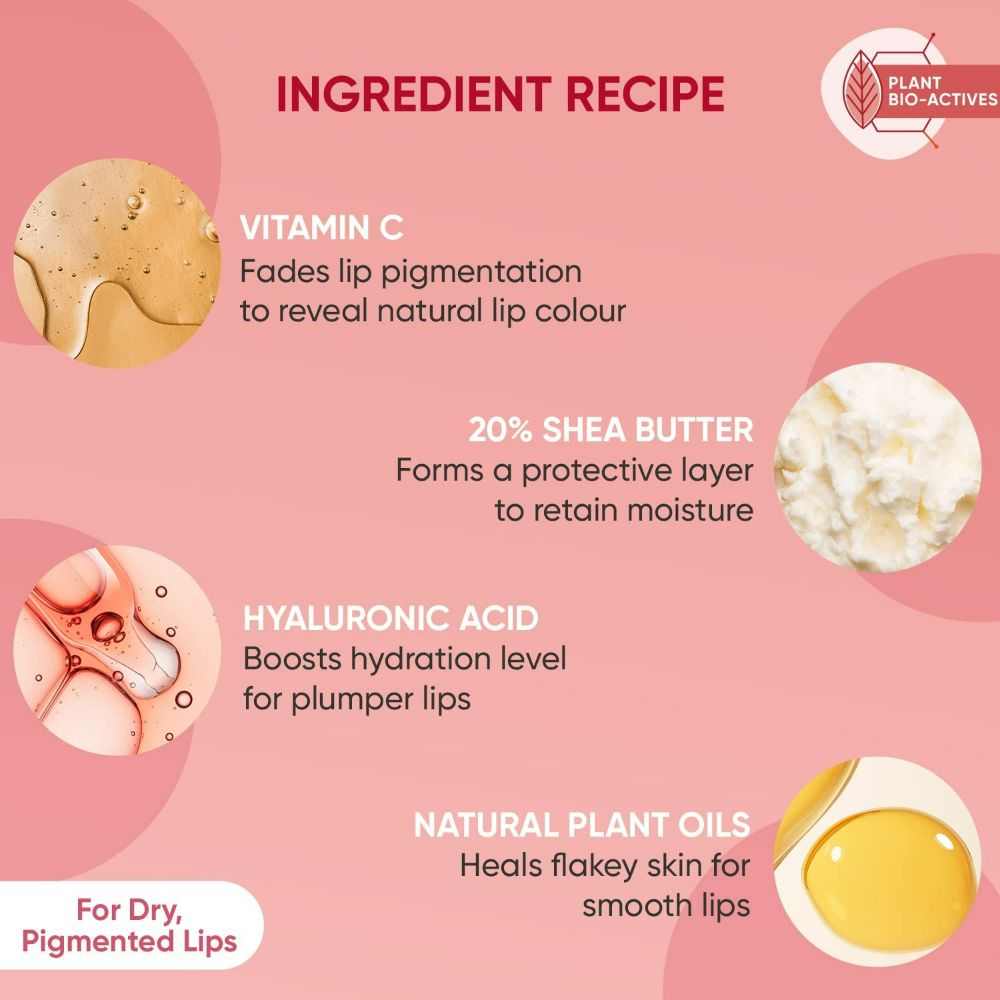 INGREDIENT RECIPE

PLANT BIO-ACTIVES

VITAMIN C
Fades lip pigmentation to reveal natural lip colour

20% SHEA BUTTER
Forms a protective layer to retain moisture

HYALURONIC ACID
Boosts hydration level for plumper lips

NATURAL PLANT OILS
Heals flakey skin for smooth lips

For Dry, Pigmented Lips