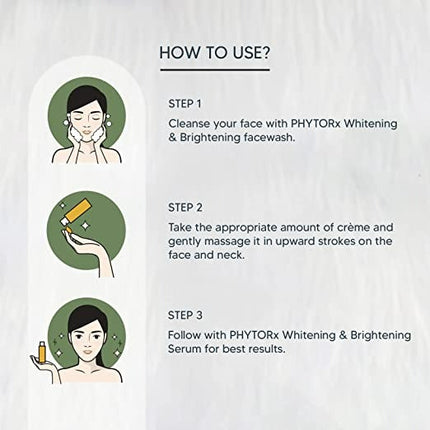 HOW TO USE?

STEP 1

Cleanse your face with PHYTORx Whitening & Brightening facewash.

STEP 2

Take the appropriate amount of crème and gently massage it in upward strokes on the face and neck.

STEP 3

Follow with PHYTORx Whitening & Brightening Serum for best results.