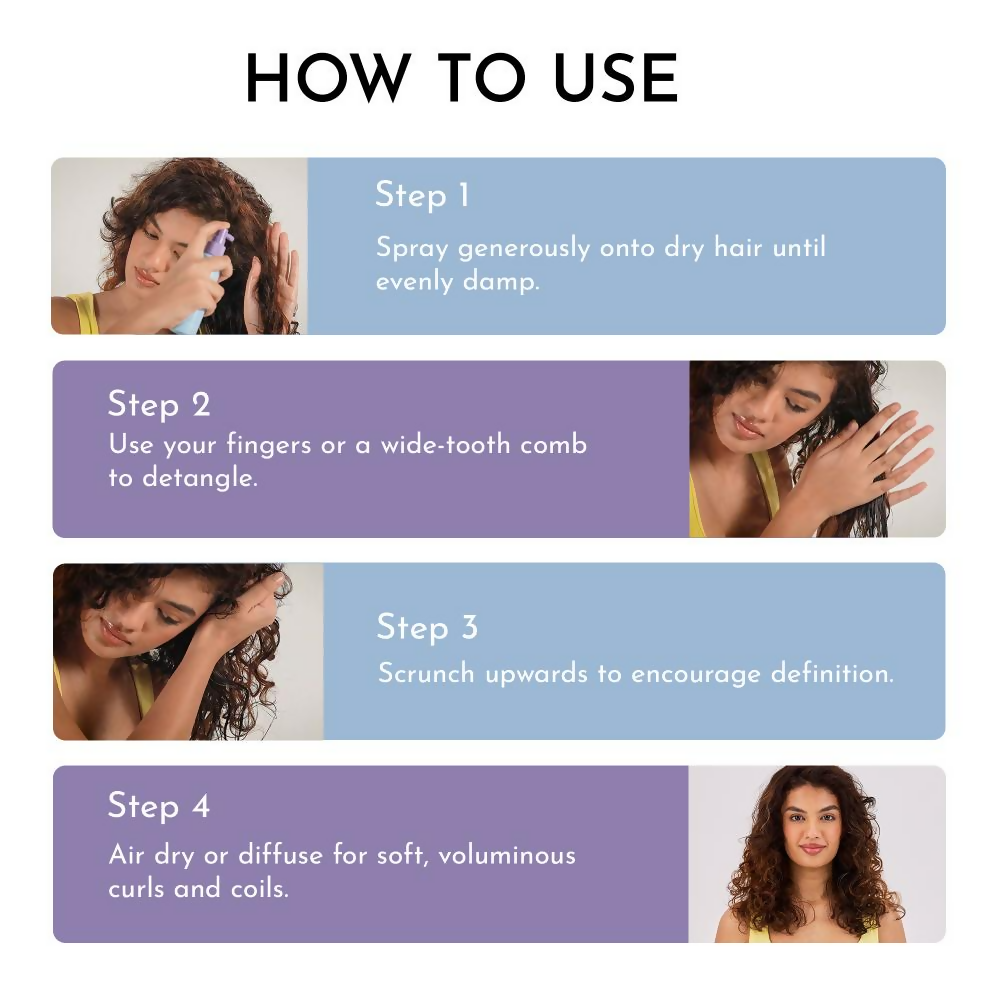 HOW TO USE

Step 1
Spray generously onto dry hair until evenly damp.

Step 2
Use your fingers or a wide-tooth comb to detangle.

Step 3
Scrunch upwards to encourage definition.

Step 4
Air dry or diffuse for soft, voluminous curls and coils.