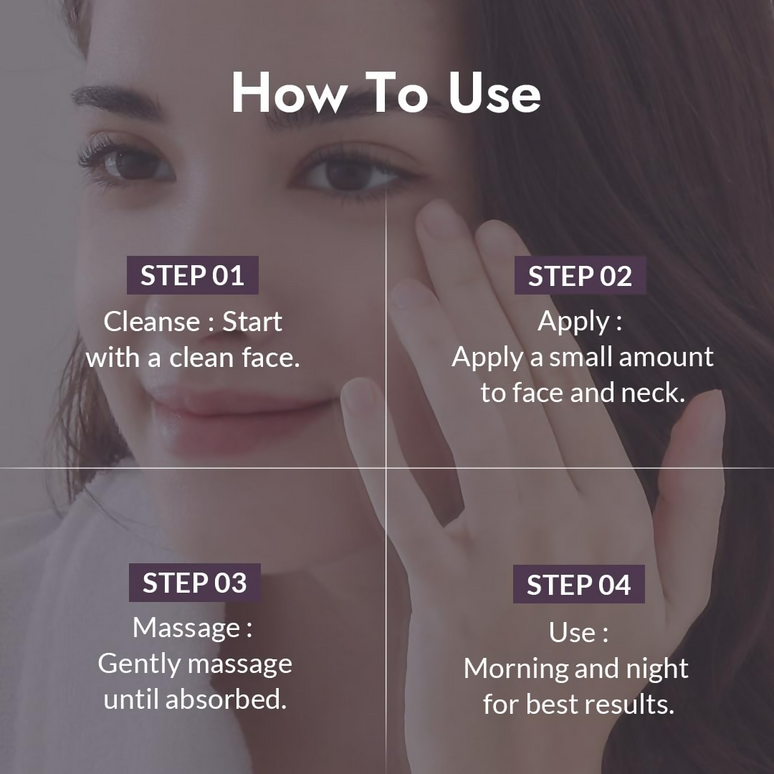 How To Use

STEP 01
Cleanse : Start with a clean face.

STEP 02
Apply :
Apply a small amount to face and neck.

STEP 03
Massage :
Gently massage until absorbed.

STEP 04
Use :
Morning and night for best results.