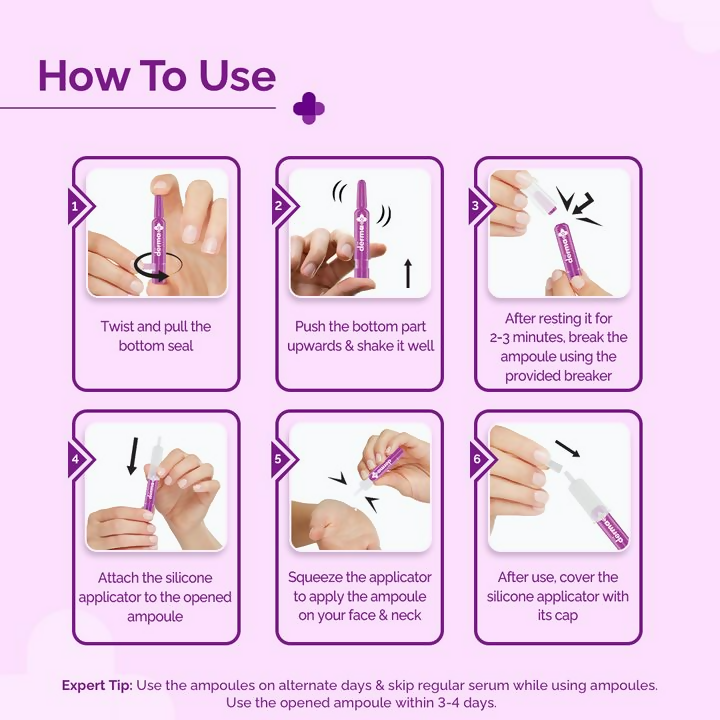 How To Use

1

derma

Twist and pull the bottom seal

2

derma

Push the bottom part upwards & shake it well

3

derma

After resting it for 2-3 minutes, break the ampoule using the provided breaker

4

Attach the silicone applicator to the opened ampoule

5

derma

Squeeze the applicator to apply the ampoule on your face & neck

6

derma

After use, cover the silicone applicator with its cap

Expert Tip: Use the ampoules on alternate days & skip regular serum while using ampoules. Use the opened ampoule within 3-4 days.