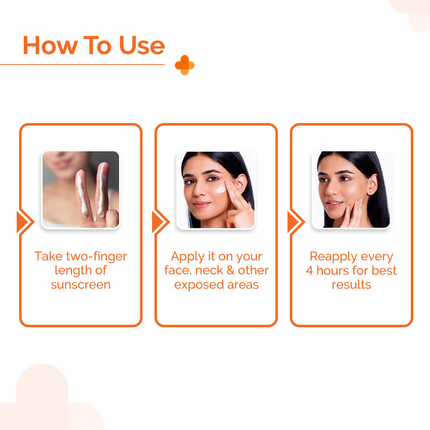 How To Use

Take two-finger length of sunscreen

Apply it on your face, neck & other exposed areas

Reapply every 4 hours for best results