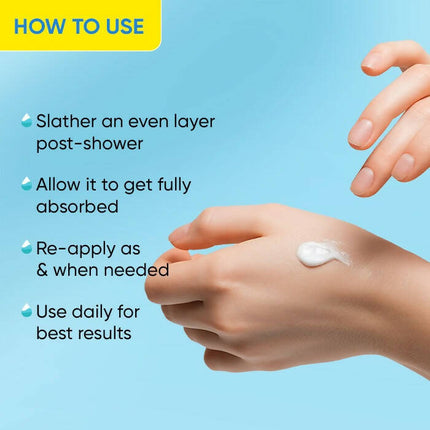 HOW TO USE

Slather an even layer post-shower

Allow it to get fully absorbed

Re-apply as & when needed

Use daily for best results