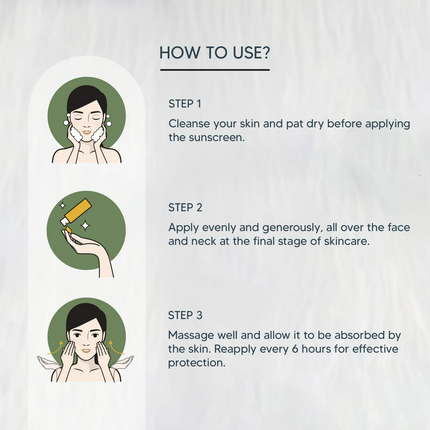 HOW TO USE?

STEP 1

Cleanse your skin and pat dry before applying the sunscreen.

STEP 2

Apply evenly and generously, all over the face and neck at the final stage of skincare.

STEP 3

Massage well and allow it to be absorbed by the skin. Reapply every 6 hours for effective protection.