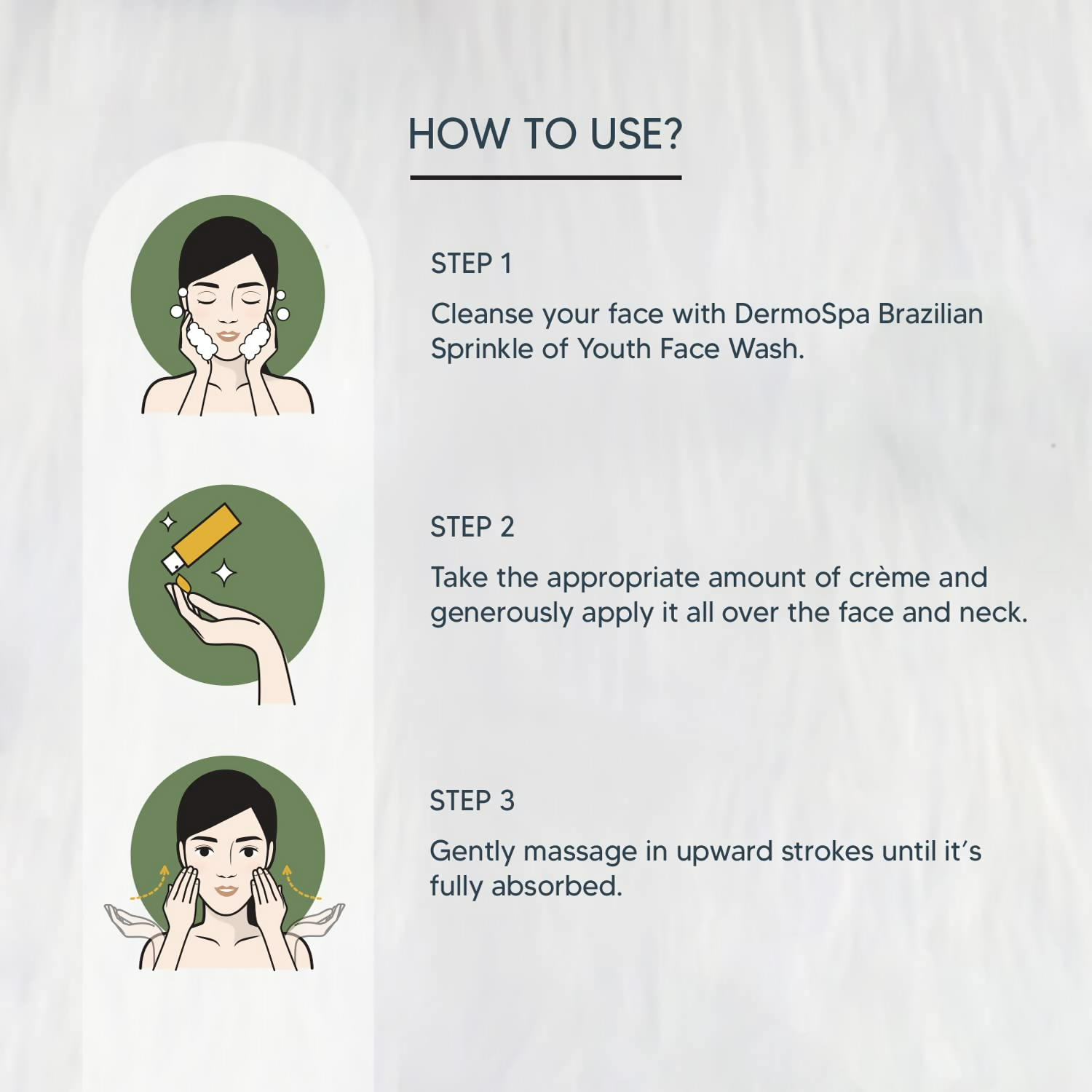 HOW TO USE?

STEP 1

Cleanse your face with DermoSpa Brazilian Sprinkle of Youth Face Wash.

STEP 2

Take the appropriate amount of crème and generously apply it all over the face and neck.

STEP 3

Gently massage in upward strokes until it's fully absorbed.