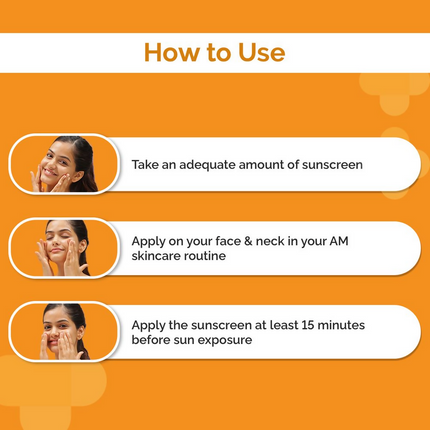 How to Use

Take an adequate amount of sunscreen

Apply on your face & neck in your AM skincare routine

Apply the sunscreen at least 15 minutes before sun exposure