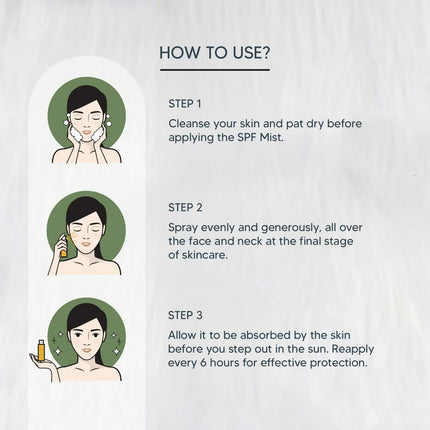 HOW TO USE?

STEP 1

Cleanse your skin and pat dry before applying the SPF Mist.

STEP 2

Spray evenly and generously, all over the face and neck at the final stage of skincare.

STEP 3

Allow it to be absorbed by the skin before you step out in the sun. Reapply every 6 hours for effective protection.