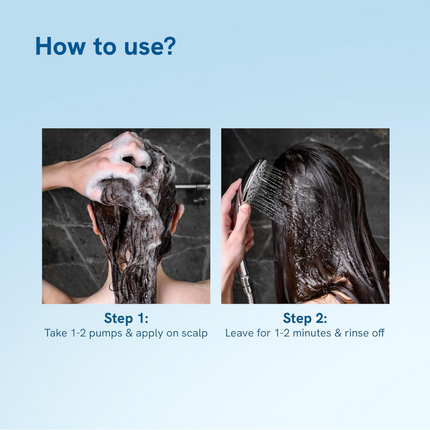 How to use?

Step 1:
Take 1-2 pumps & apply on scalp

Step 2:
Leave for 1-2 minutes & rinse off