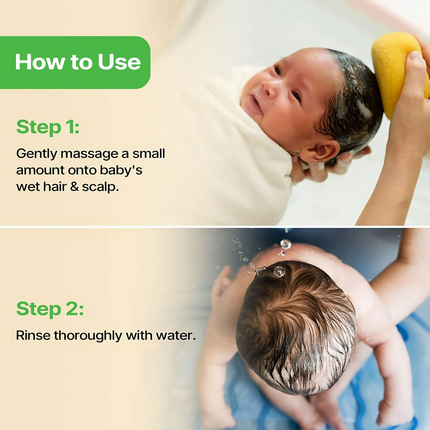 How to Use

Step 1:

Gently massage a small amount onto baby's wet hair & scalp.

Step 2:

Rinse thoroughly with water.