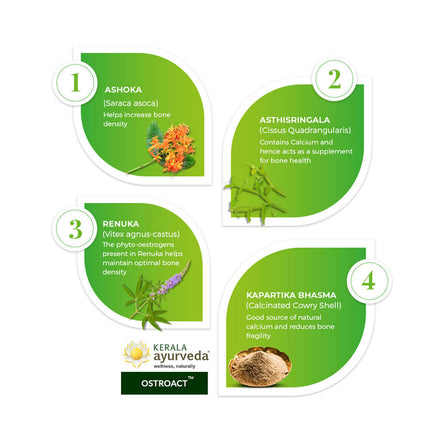 1

ASHOKA
(Saraca asoca)
Helps increase bone density

2

ASTHISRINGALA
(Cissus Quadrangularis)
Contains Calcium and hence acts as a supplement for bone health

3

RENUKA
(Vitex agnus-castus)
The phyto-oestrogens present in Renuka helps maintain optimal bone density

4

KAPARTIKA BHASMA
(Calcinated Cowry Shell)
Good source of natural calcium and reduces bone fragility

KERALA ayurveda®
wellness, naturally

OSTROACT™