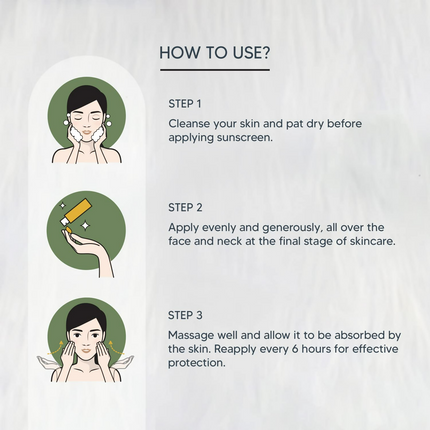 HOW TO USE?

STEP 1

Cleanse your skin and pat dry before applying sunscreen.

STEP 2

Apply evenly and generously, all over the face and neck at the final stage of skincare.

STEP 3

Massage well and allow it to be absorbed by the skin. Reapply every 6 hours for effective protection.