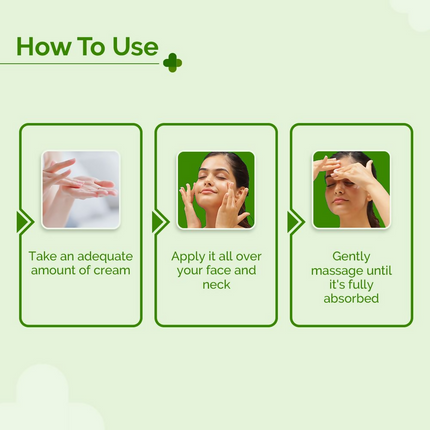 How To Use

Take an adequate amount of cream

Apply it all over your face and neck

Gently massage until it's fully absorbed