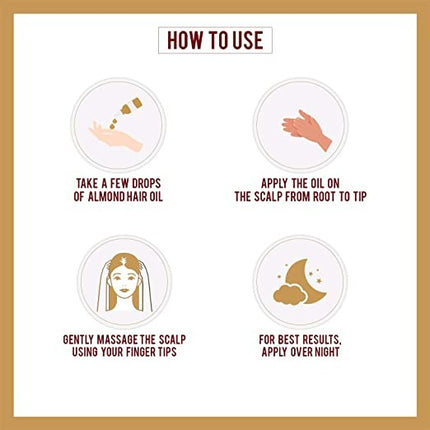 HOW TO USE

TAKE A FEW DROPS OF ALMOND HAIR OIL

APPLY THE OIL ON THE SCALP FROM ROOT TO TIP

GENTLY MASSAGE THE SCALP USING YOUR FINGER TIPS

FOR BEST RESULTS, APPLY OVER NIGHT