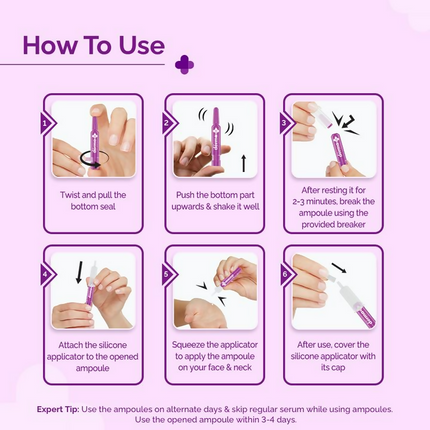 How To Use

1

Twist and pull the bottom seal

2

Push the bottom part upwards & shake it well

3

After resting it for 2-3 minutes, break the ampoule using the provided breaker

4

Attach the silicone applicator to the opened ampoule

5

Squeeze the applicator to apply the ampoule on your face & neck

6

After use, cover the silicone applicator with its cap

Expert Tip: Use the ampoules on alternate days & skip regular serum while using ampoules. Use the opened ampoule within 3-4 days.