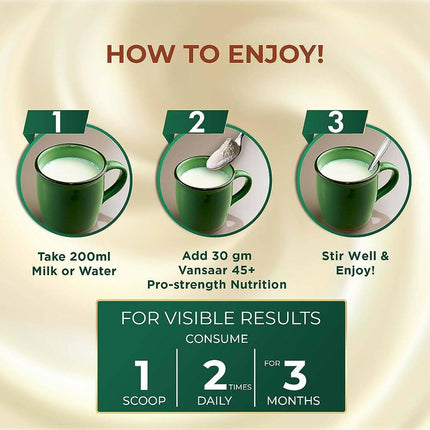 HOW TO ENJOY!

1

Take 200ml Milk or Water

2

Add 30 gm Vansaar 45+ Pro-strength Nutrition

3

Stir Well & Enjoy!

FOR VISIBLE RESULTS
CONSUME

1 SCOOP

2 TIMES DAILY

FOR 3 MONTHS