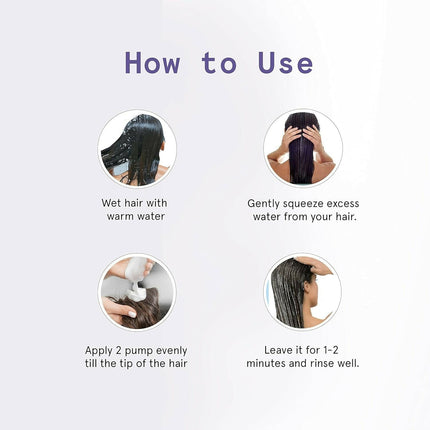 How to Use

Wet hair with warm water

Gently squeeze excess water from your hair.

Apply 2 pump evenly till the tip of the hair

Leave it for 1-2 minutes and rinse well.