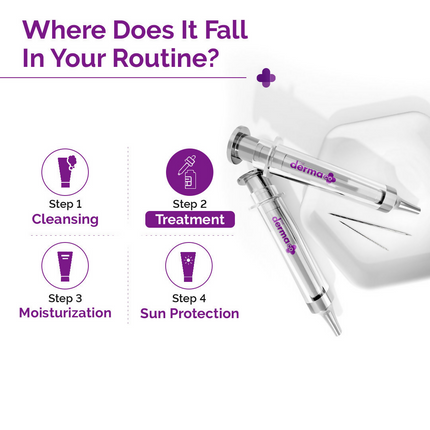 Where Does It Fall In Your Routine?

Step 1
Cleansing

Step 2
Treatment

Step 3
Moisturization

Step 4
Sun Protection

the derma co

the derma co