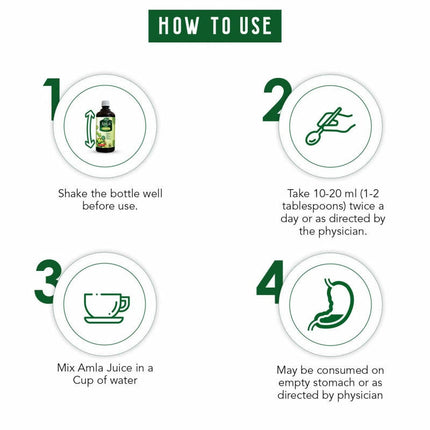 HOW TO USE

1

Shake the bottle well before use.

2

Take 10-20 ml (1-2 tablespoons) twice a day or as directed by the physician.

3

Mix Amla Juice in a Cup of water

4

May be consumed on empty stomach or as directed by physician