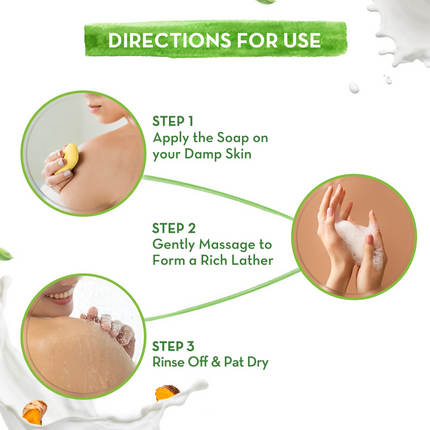 DIRECTIONS FOR USE

STEP 1
Apply the Soap on your Damp Skin

STEP 2
Gently Massage to Form a Rich Lather

STEP 3
Rinse Off & Pat Dry