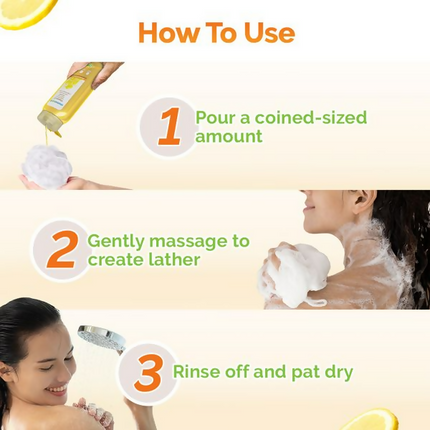 How To Use

1 Pour a coined-sized amount

2 Gently massage to create lather

3 Rinse off and pat dry