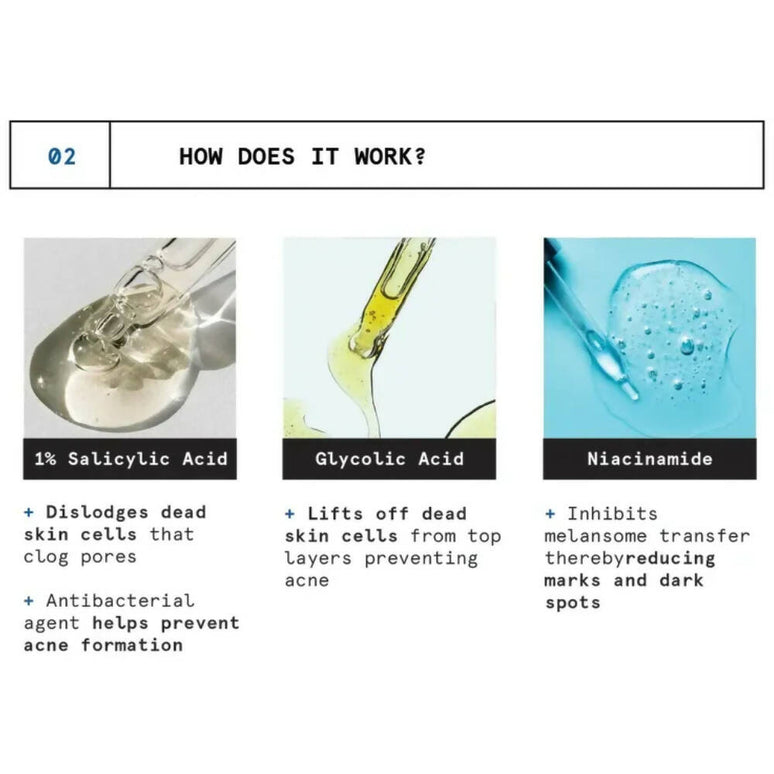 02 HOW DOES IT WORK?

1% Salicylic Acid

+ Dislodges dead skin cells that clog pores

+ Antibacterial agent helps prevent acne formation

Glycolic Acid

+ Lifts off dead skin cells from top layers preventing acne

Niacinamide

+ Inhibits melansome transfer therebyreducing marks and dark spots