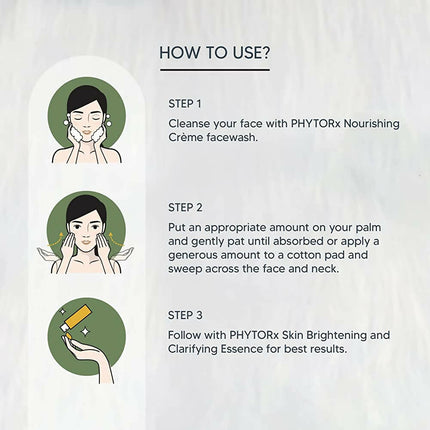 HOW TO USE?

STEP 1

Cleanse your face with PHYTORx Nourishing Crème facewash.

STEP 2

Put an appropriate amount on your palm and gently pat until absorbed or apply a generous amount to a cotton pad and sweep across the face and neck.

STEP 3

Follow with PHYTORx Skin Brightening and Clarifying Essence for best results.