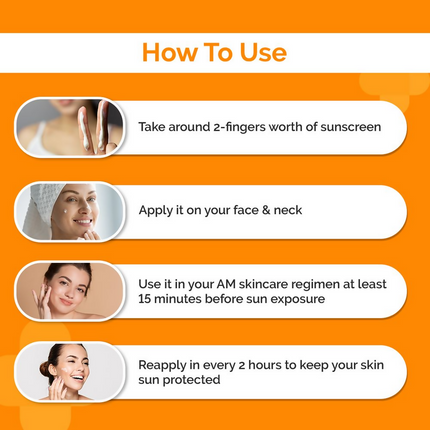 How To Use

Take around 2-fingers worth of sunscreen

Apply it on your face & neck

Use it in your AM skincare regimen at least 15 minutes before sun exposure

Reapply in every 2 hours to keep your skin sun protected